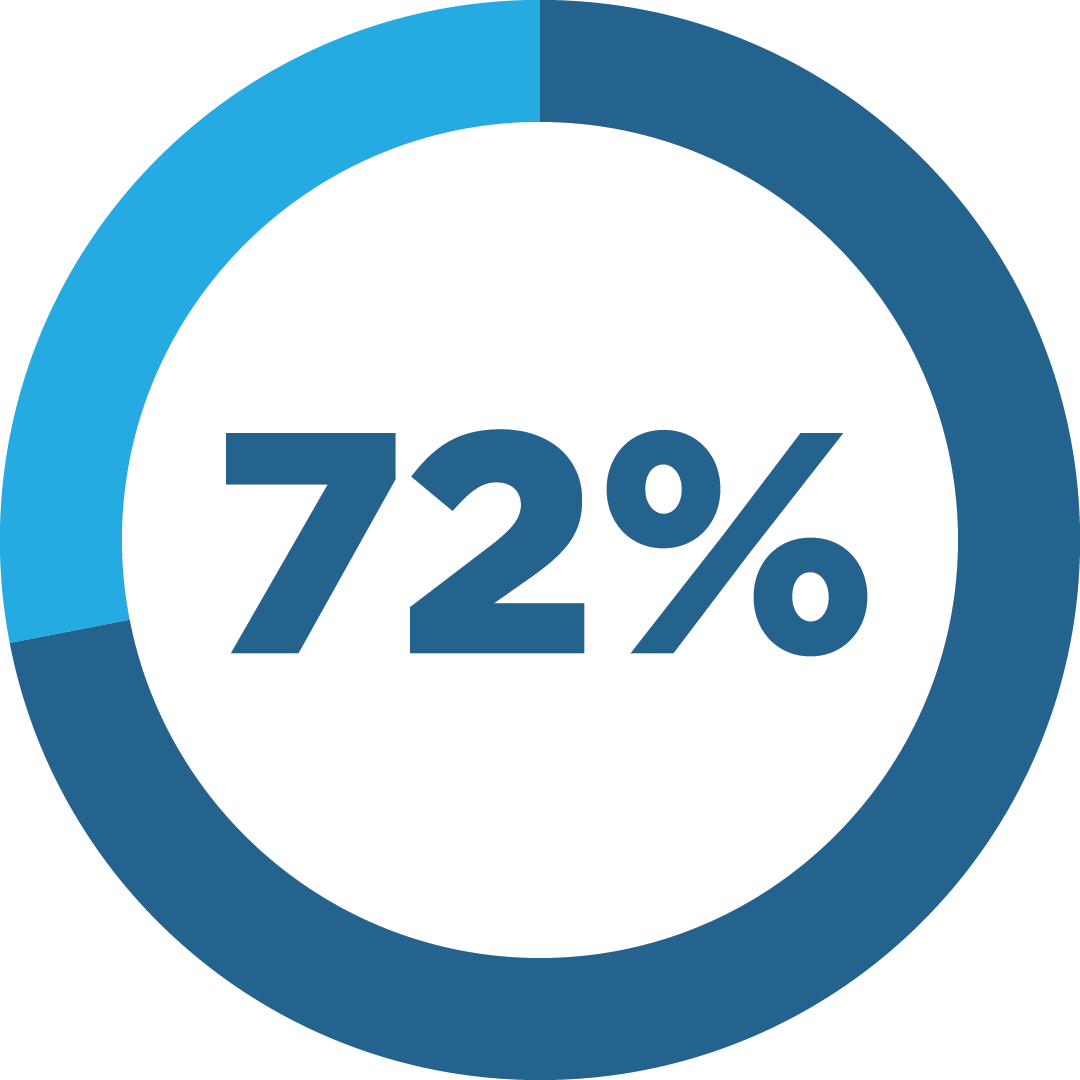 72%